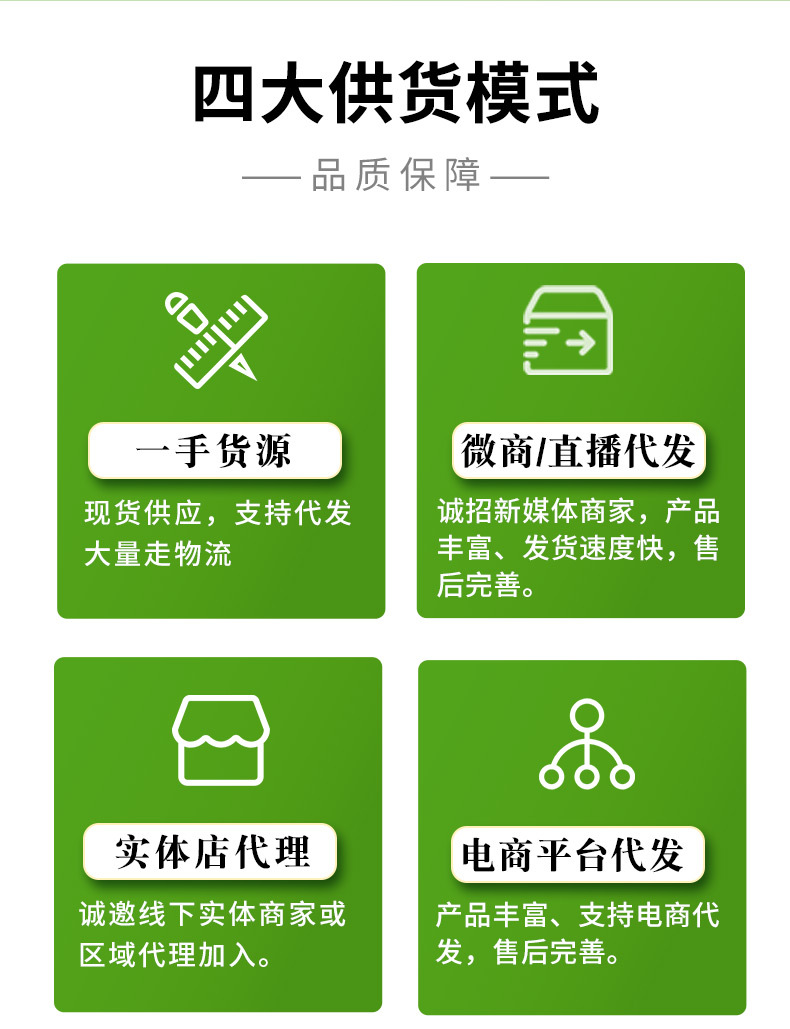 四大供货模式

—— 品质保障 ——

一手货源

现货供应，支持代发大量走物流

微商/直播代发

诚招新媒体商家，产品丰富、发货速度快，售后完善。

实体店代理

诚邀线下实体商家或区域代理加入。

电商平台代发

产品丰富、支持电商代发，售后完善。