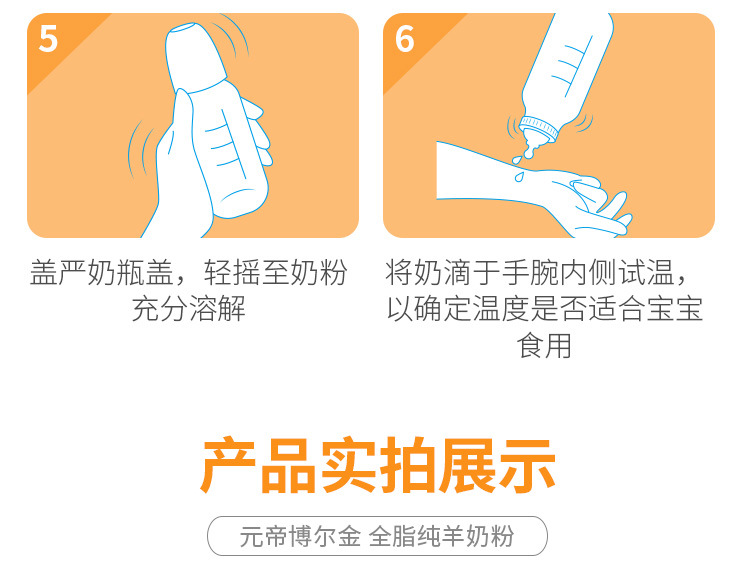 5

盖严奶瓶盖，轻摇至奶粉充分溶解

6

将奶滴于手腕内侧试温，以确定温度是否适合宝宝食用

产品实拍展示

元帝博尔金 全脂纯羊奶粉