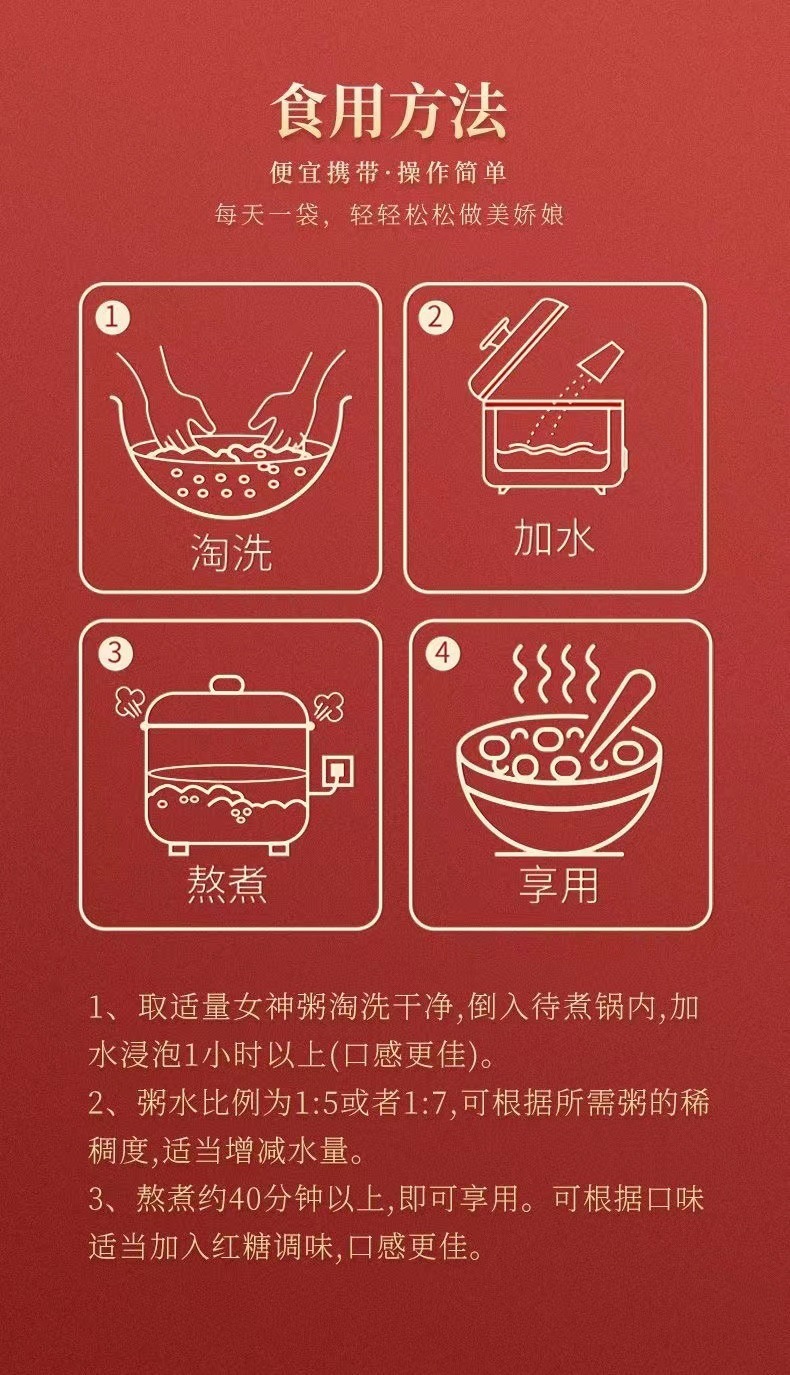 食用方法

便宜携带·操作简单

每天一袋，轻轻松松做美娇娘

1
淘洗

2
加水

3
熬煮

4
享用

1、取适量女神粥淘洗干净,倒入待煮锅内,加水浸泡1小时以上(口感更佳)。
2、粥水比例为1:5或者1:7,可根据所需粥的稀稠度,适当增减水量。
3、熬煮约40分钟以上,即可享用。可根据口味适当加入红糖调味,口感更佳。