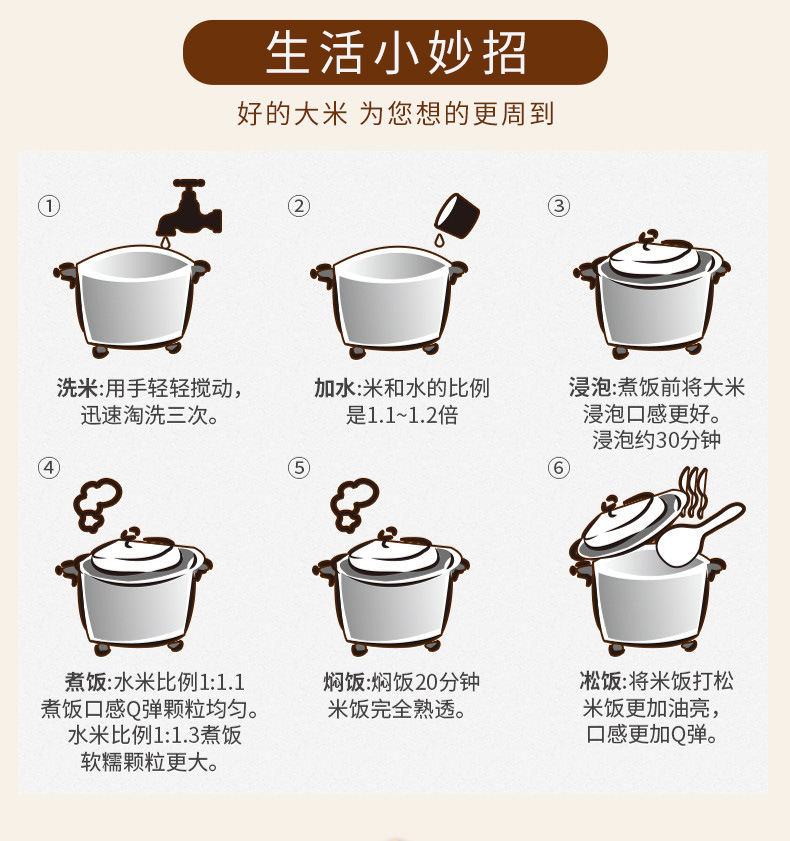 生活小妙招

好的大米 为您想的更周到

①

洗米:用手轻轻搅动，迅速淘洗三次。

②

加水:米和水的比例是1.1~1.2倍

③

浸泡:煮饭前将大米浸泡口感更好。浸泡约30分钟

④

煮饭:水米比例1:1.1煮饭口感Q弹颗粒均匀。水米比例1:1.3煮饭软糯颗粒更大。

⑤

焖饭:焖饭20分钟米饭完全熟透。

⑥

凇饭:将米饭打松米饭更加油亮，口感更加Q弹。