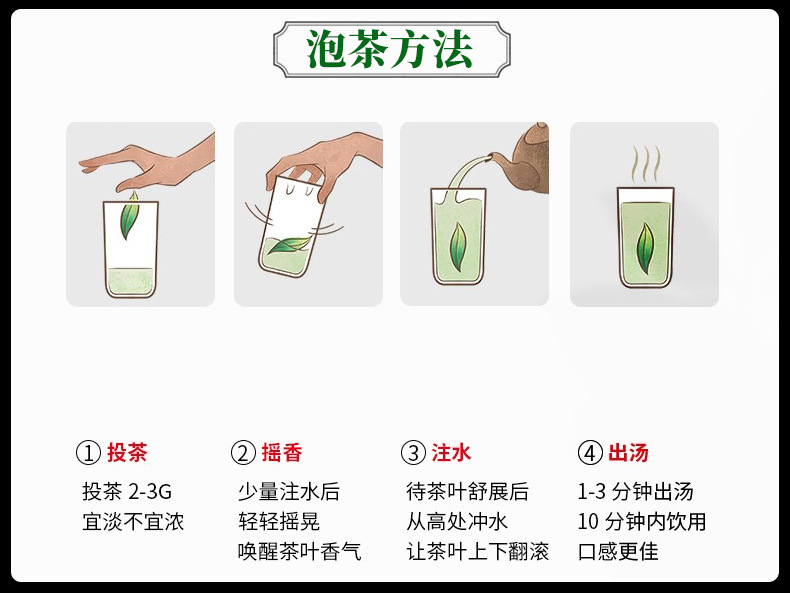 泡茶方法

① 投茶
投茶 2-3G
宜淡不宜浓

② 摇香
少量注水后
轻轻摇晃
唤醒茶叶香气

③ 注水
待茶叶舒展后
从高处冲水
让茶叶上下翻滚

④ 出汤
1-3 分钟出汤
10 分钟内饮用
口感更佳